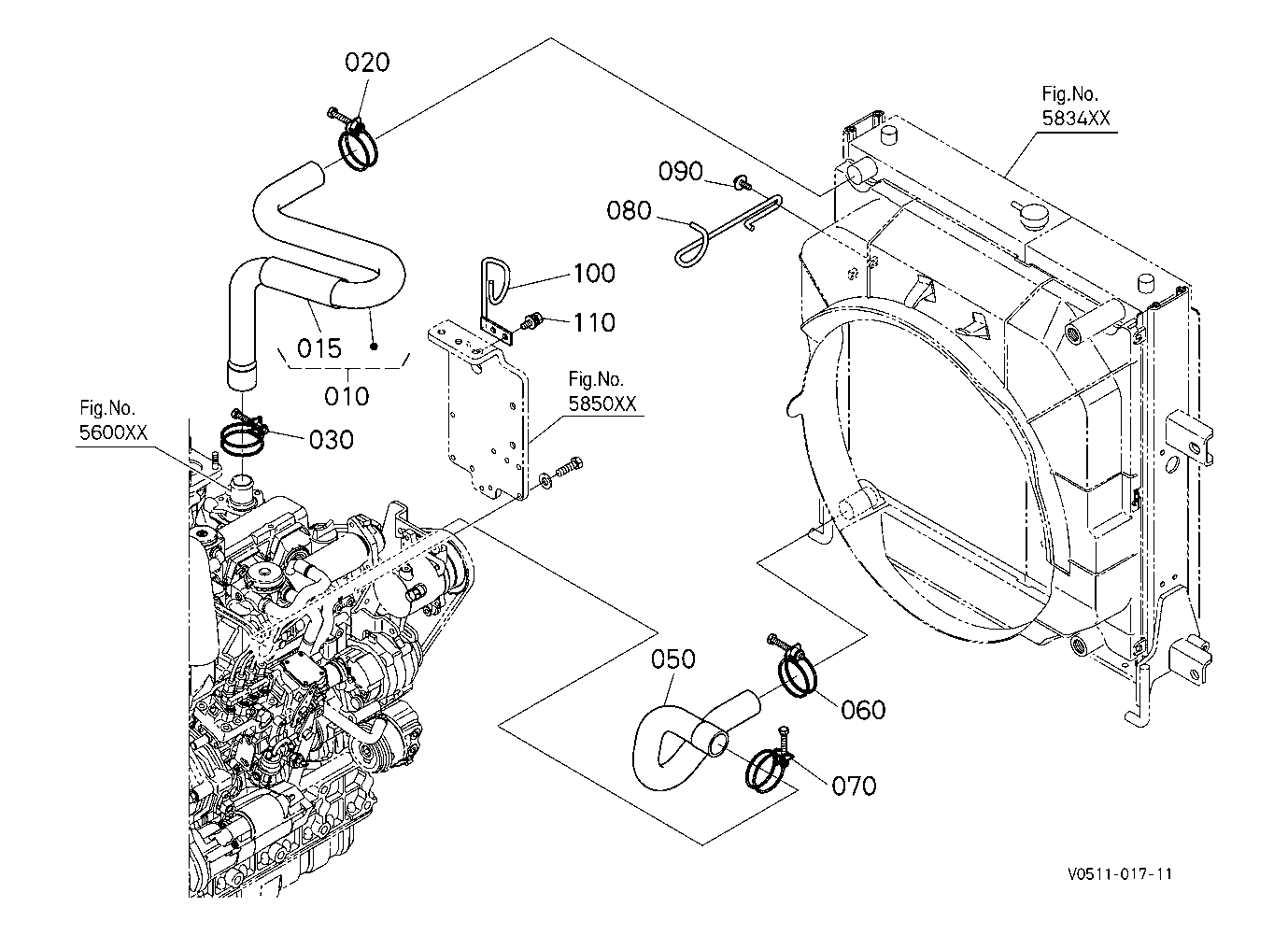 020

Fig.No.
5834XX

090

080

100

110

015

010

Fig.No.
5850XX

Fig.No.
5600XX

030

050

060

070

V0511-017-11